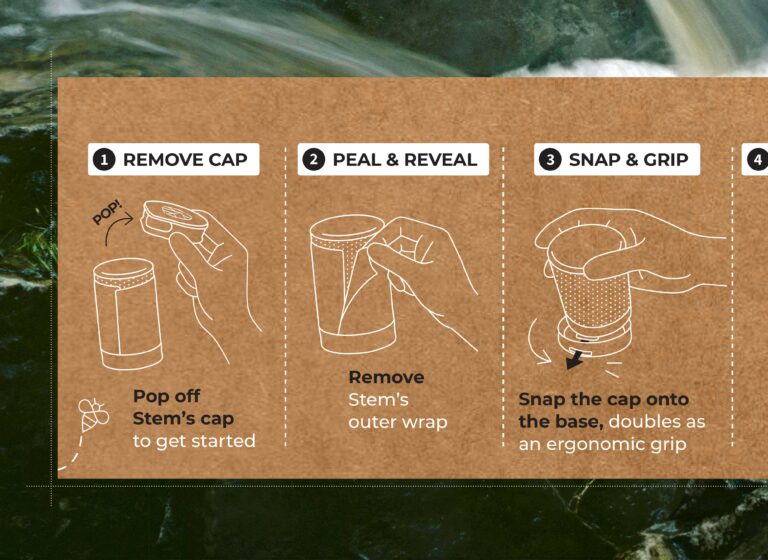 1 REMOVE CAP

POP!

Pop off Stem's cap to get started

2 PEAL & REVEAL

Remove Stem's outer wrap

3 SNAP & GRIP

Snap the cap onto the base, doubles as an ergonomic grip

4